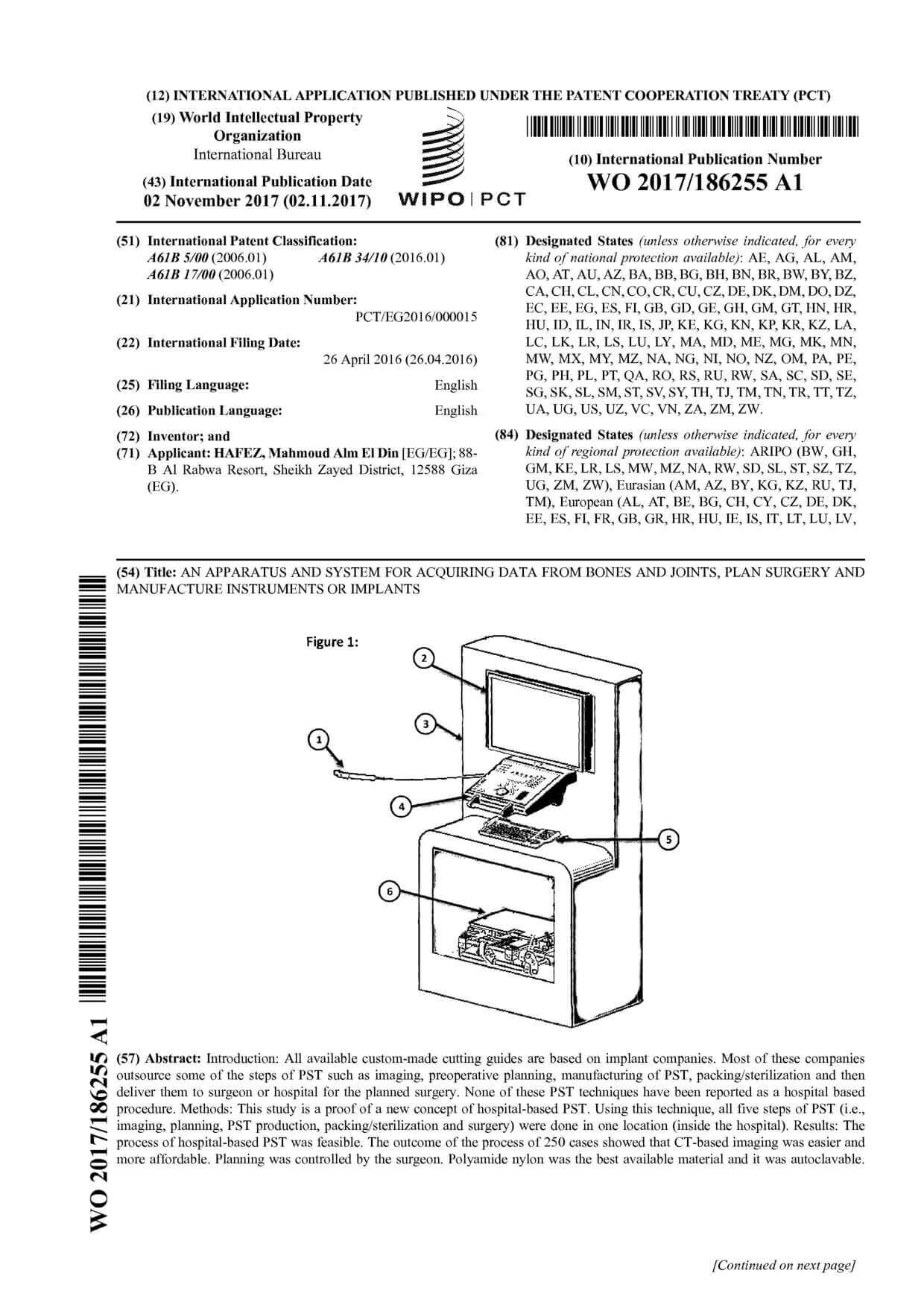 (12) INTERNATIONAL APPLICATION PUBLISHED UNDER THE PATENT COOPERATION TREATY (PCT)

(19) World Intellectual Property Organization
International Bureau

(43) International Publication Date
02 November 2017 (02.11.2017)

WIPO | PCT

(10) International Publication Number
WO 2017/186255 A1

(51) International Patent Classification:
A61B 5/00 (2006.01) A61B 34/10 (2016.01)
A61B 17/00 (2006.01)

(21) International Application Number:
PCT/EG2016/000015

(22) International Filing Date:
26 April 2016 (26.04.2016)

(25) Filing Language: English

(26) Publication Language: English

(72) Inventor; and
(71) Applicant: HAFEZ, Mahmoud Alm El Din [EG/EG]; 88-B Al Rabwa Resort, Sheikh Zayed District, 12588 Giza (EG).

(81) Designated States (unless otherwise indicated, for every kind of national protection available): AE, AG, AL, AM, AO, AT, AU, AZ, BA, BB, BG, BH, BN, BR, BW, BY, BZ, CA, CH, CL, CN, CO, CR, CU, CZ, DE, DK, DM, DO, DZ, EC, EE, EG, ES, FI, GB, GD, GE, GH, GM, GT, HN, HR, HU, ID, IL, IN, IR, IS, JP, KE, KG, KN, KP, KR, KZ, LA, LC, LK, LR, LS, LU, LY, MA, MD, ME, MG, MK, MN, MW, MX, MY, MZ, NA, NG, NI, NO, NZ, OM, PA, PE, PG, PH, PL, PT, QA, RO, RS, RU, RW, SA, SC, SD, SE, SG, SK, SL, SM, ST, SV, SY, TH, TJ, TM, TN, TR, TT, TZ, UA, UG, US, UZ, VC, VN, ZA, ZM, ZW.

(84) Designated States (unless otherwise indicated, for every kind of regional protection available): ARIPO (BW, GH, GM, KE, LR, LS, MW, MZ, NA, RW, SD, SL, ST, SZ, TZ, UG, ZM, ZW), Eurasian (AM, AZ, BY, KG, KZ, RU, TJ, TM), European (AL, AT, BE, BG, CH, CY, CZ, DE, DK, EE, ES, FI, FR, GB, GR, HR, HU, IE, IS, IT, LT, LU, LV,

(54) Title: AN APPARATUS AND SYSTEM FOR ACQUIRING DATA FROM BONES AND JOINTS, PLAN SURGERY AND MANUFACTURE INSTRUMENTS OR IMPLANTS

Figure 1:
2
3
1
4
5
6

WO 2017/186255 A1

(57) Abstract: Introduction: All available custom-made cutting guides are based on implant companies. Most of these companies outsource some of the steps of PST such as imaging, preoperative planning, manufacturing of PST, packing/sterilization and then deliver them to surgeon or hospital for the planned surgery. None of these PST techniques have been reported as a hospital based procedure. Methods: This study is a proof of a new concept of hospital-based PST. Using this technique, all five steps of PST (i.e., imaging, planning, PST production, packing/sterilization and surgery) were done in one location (inside the hospital). Results: The process of hospital-based PST was feasible. The outcome of the process of 250 cases showed that CT-based imaging was easier and more affordable. Planning was controlled by the surgeon. Polyamide nylon was the best available material and it was autoclavable.

[Continued on next page]